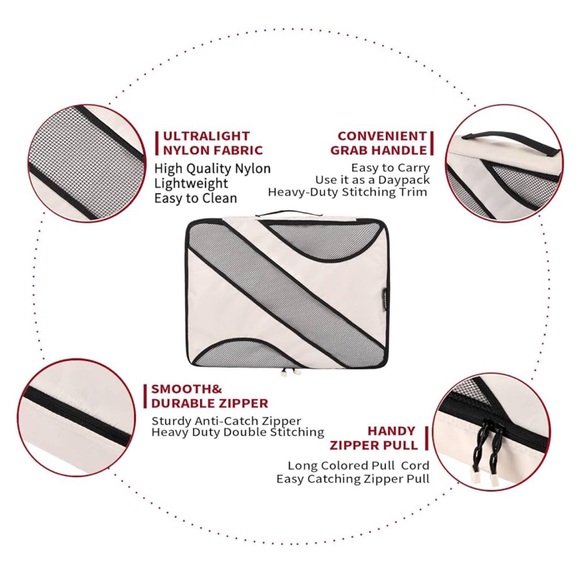 ULTRALIGHT NYLON FABRIC

High Quality Nylon
Lightweight
Easy to Clean

CONVENIENT GRAB HANDLE

Easy to Carry
Use it as a Daypack
Heavy-Duty Stitching Trim

SMOOTH& DURABLE ZIPPER

Sturdy Anti-Catch Zipper
Heavy Duty Double Stitching

HANDY ZIPPER PULL

Long Colored Pull Cord
Easy Catching Zipper Pull